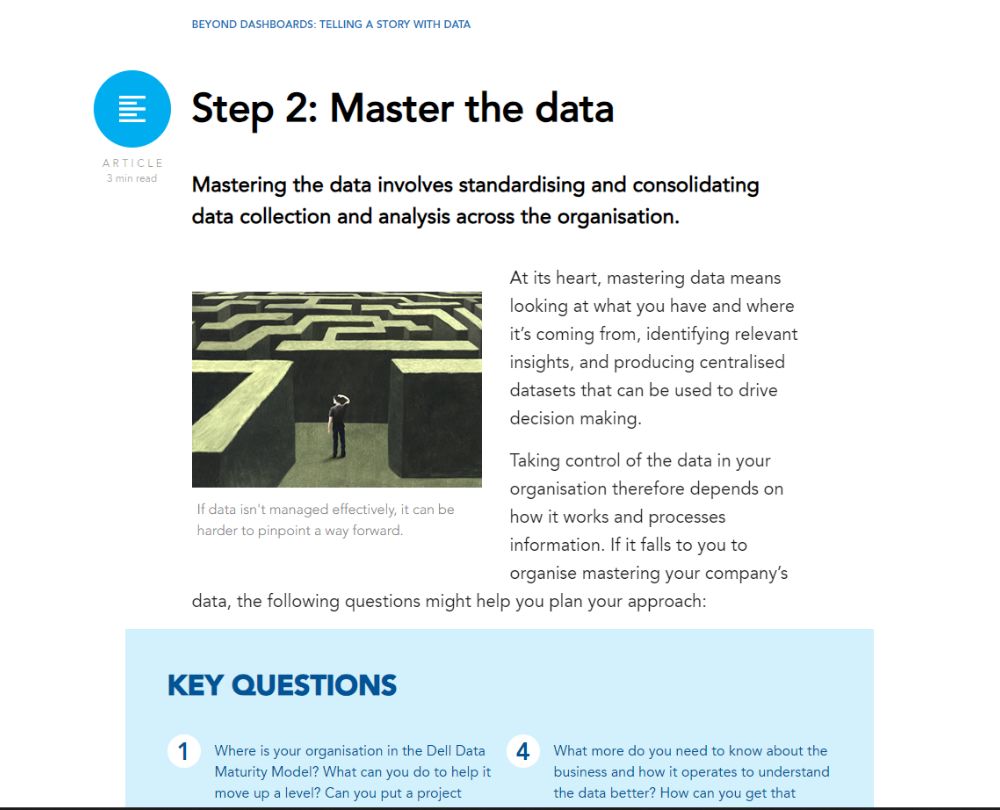 BEYOND DASHBOARDS: TELLING A STORY WITH DATA

ARTICLE
3 min read

Step 2: Master the data

Mastering the data involves standardising and consolidating data collection and analysis across the organisation.

If data isn't managed effectively, it can be harder to pinpoint a way forward.

At its heart, mastering data means looking at what you have and where it's coming from, identifying relevant insights, and producing centralised datasets that can be used to drive decision making.

Taking control of the data in your organisation therefore depends on how it works and processes information. If it falls to you to organise mastering your company's data, the following questions might help you plan your approach:

KEY QUESTIONS

1 Where is your organisation in the Dell Data Maturity Model? What can you do to help it move up a level? Can you put a project

4 What more do you need to know about the business and how it operates to understand the data better? How can you get that